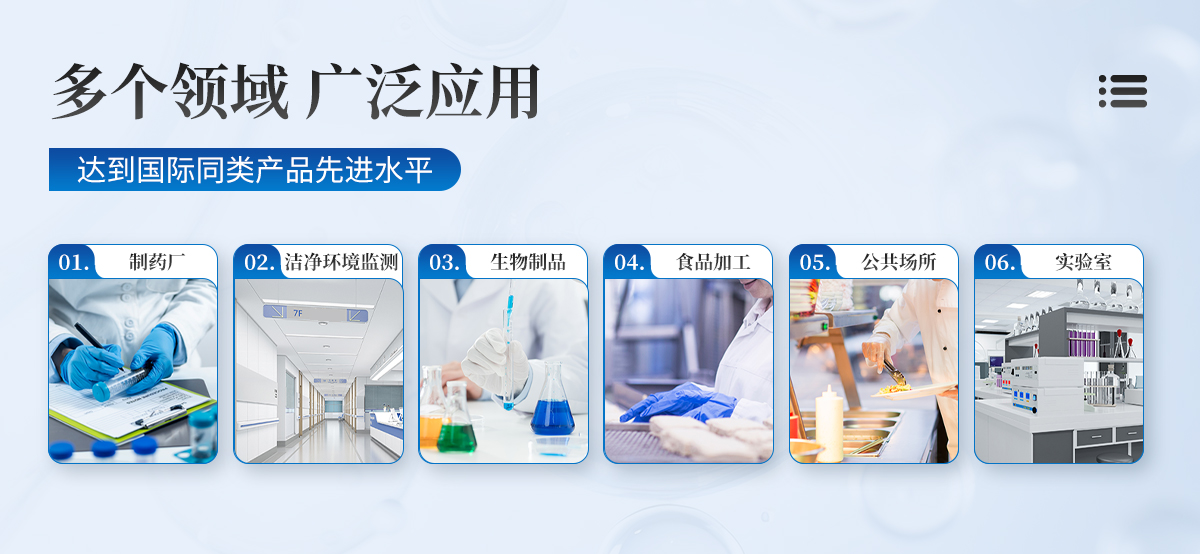 多个领域 广泛应用

达到国际同类产品先进水平

01. 制药厂

02. 洁净环境监测

7F

03. 生物制品

04. 食品加工

05. 公共场所

06. 实验室